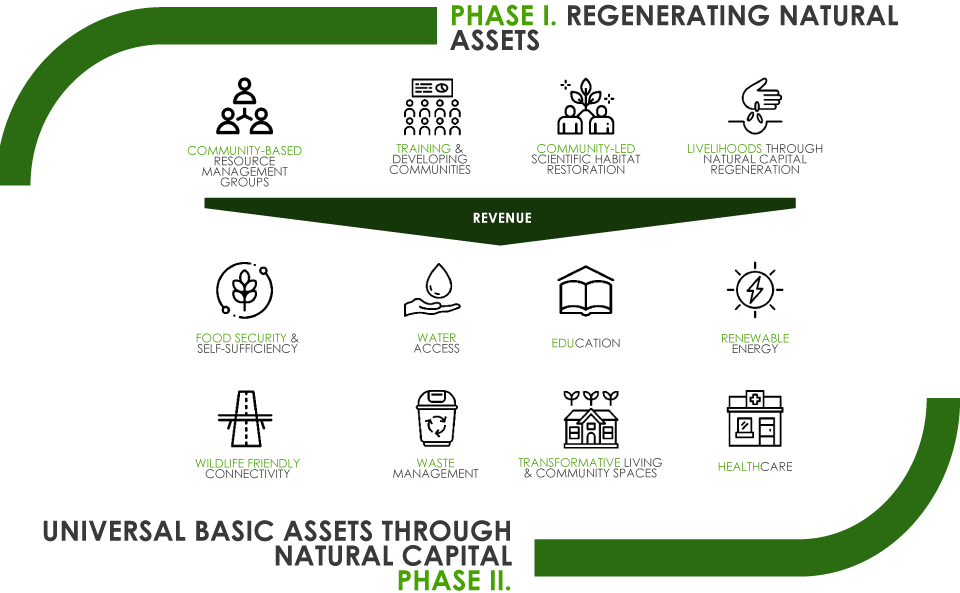 PHASE I. REGENERATING NATURAL ASSETS

COMMUNITY-BASED RESOURCE MANAGEMENT GROUPS

TRAINING & DEVELOPING COMMUNITIES

COMMUNITY-LED SCIENTIFIC HABITAT RESTORATION

LIVELIHOODS THROUGH NATURAL CAPITAL REGENERATION

REVENUE

FOOD SECURITY & SELF-SUFFICIENCY

WATER ACCESS

EDUCATION

RENEWABLE ENERGY

WILDLIFE FRIENDLY CONNECTIVITY

WASTE MANAGEMENT

TRANSFORMATIVE LIVING & COMMUNITY SPACES

HEALTHCARE

UNIVERSAL BASIC ASSETS THROUGH NATURAL CAPITAL PHASE II.